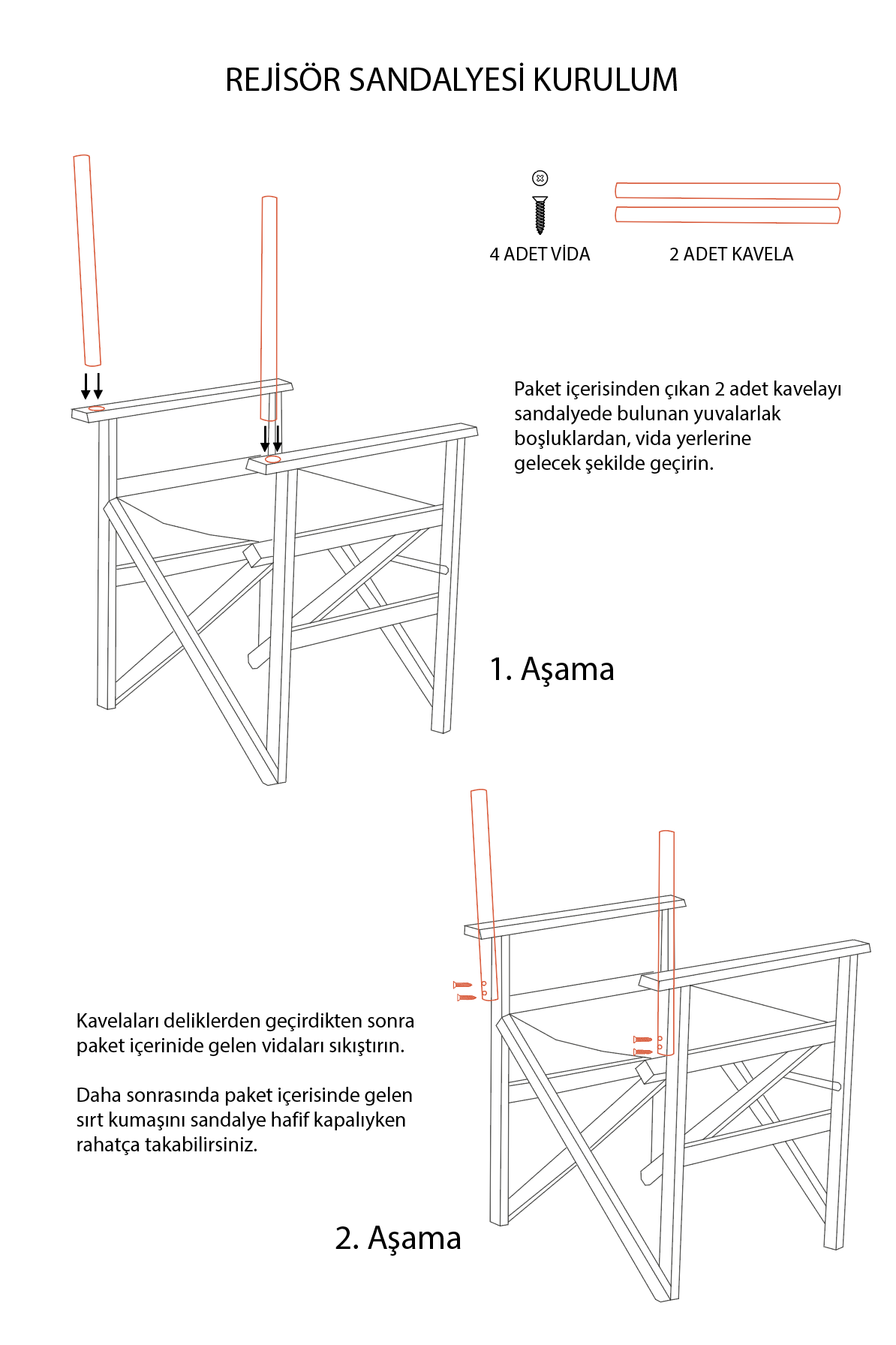 REJİSÖR SANDALYESİ KURULUM

4 ADET VİDA

2 ADET KAVELA

Paket içerisinden çıkan 2 adet kavelayı sandalyede bulunan yuvalarlak boşluklardan, vida yerlerine gelecek şekilde geçirin.

1. Aşama

Kavelaları deliklerden geçirdikten sonra paket içerinide gelen vidaları sıkıştırın.

Daha sonrasında paket içerisinde gelen sırt kumaşını sandalye hafif kapalıyken rahatça takabilirsiniz.

2. Aşama